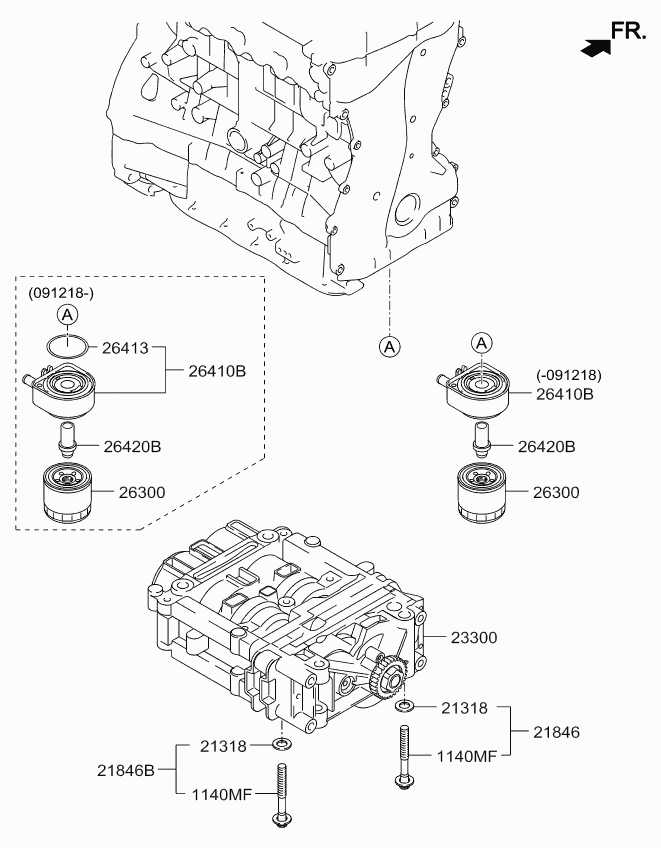 FR.

(091218-)

A

26413

26410B

26420B

26300

A

A

(-091218)

26410B

26420B

26300

23300

21318

21846

1140MF

21318

21846B

1140MF