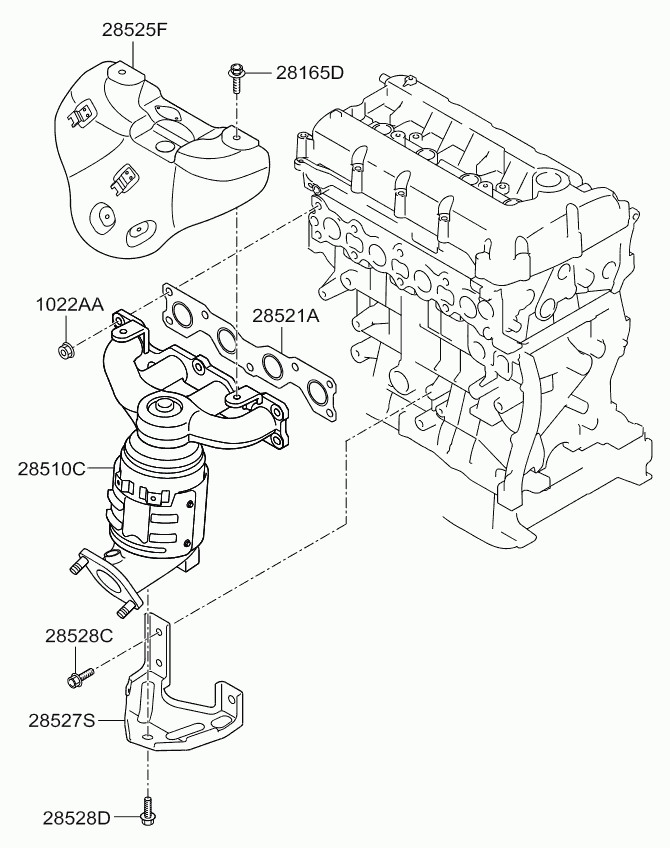 28525F

28165D

1022AA

28521A

28510C

28528C

28527S

28528D