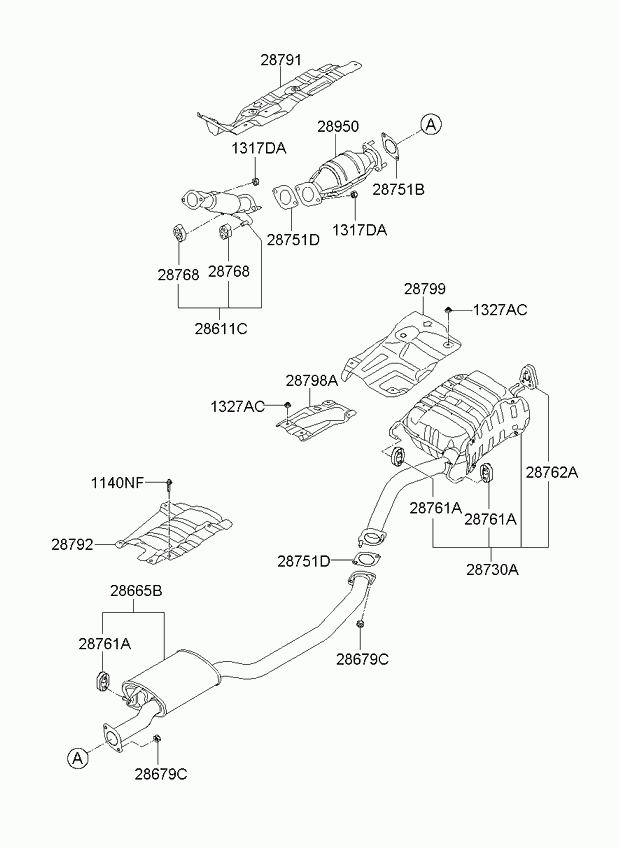 28791
28950
A
1317DA
28751B
28751D
1317DA
28768
28768
28611C
28799
1327AC
28798A
1327AC
1140NF
28762A
28761A
28761A
28792
28751D
28730A
28665B
28761A
28679C
A
28679C