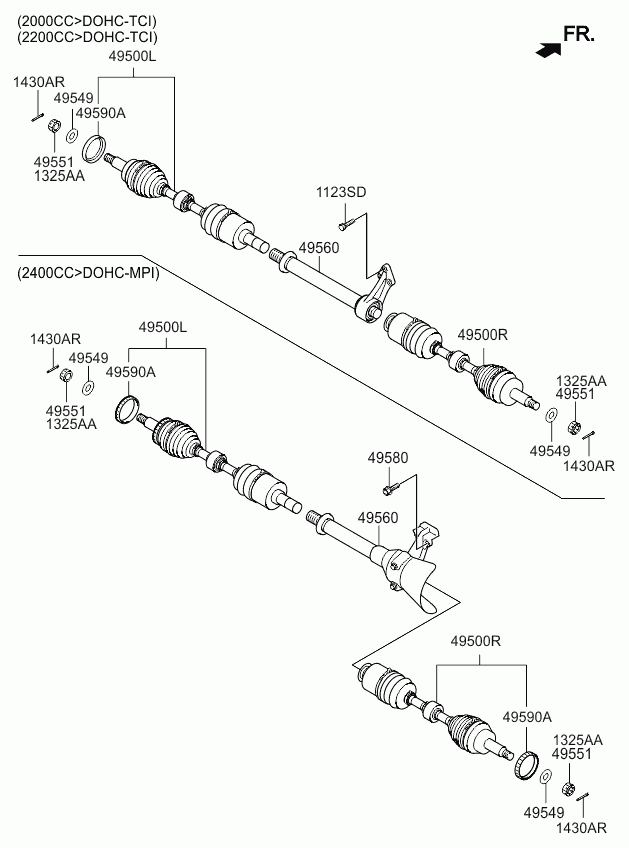 (2000CC>DOHC-TCI)
(2200CC>DOHC-TCI)

FR.

49500L
1430AR
49549
49590A
49551
1325AA
1123SD
49560
49500R
1325AA
49551
49549
1430AR

(2400CC>DOHC-MPI)

49500L
1430AR
49549
49590A
49551
1325AA
49580
49560
49500R
49590A
1325AA
49551
49549
1430AR