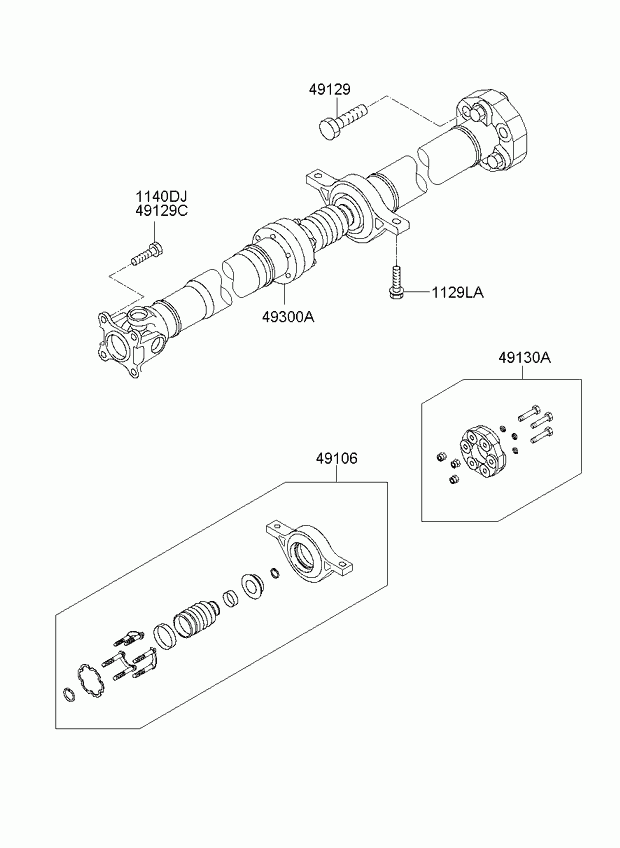 49129

1140DJ
49129C

49300A

1129LA

49130A

49106