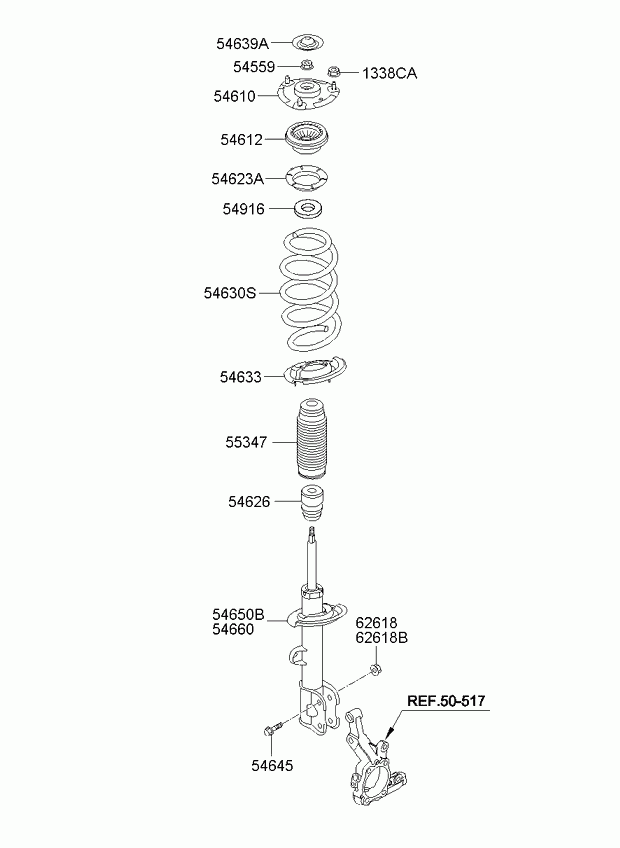 54639A
54559
1338CA
54610
54612
54623A
54916
54630S
54633
55347
54626
54650B
54660
62618
62618B
REF.50-517
54645