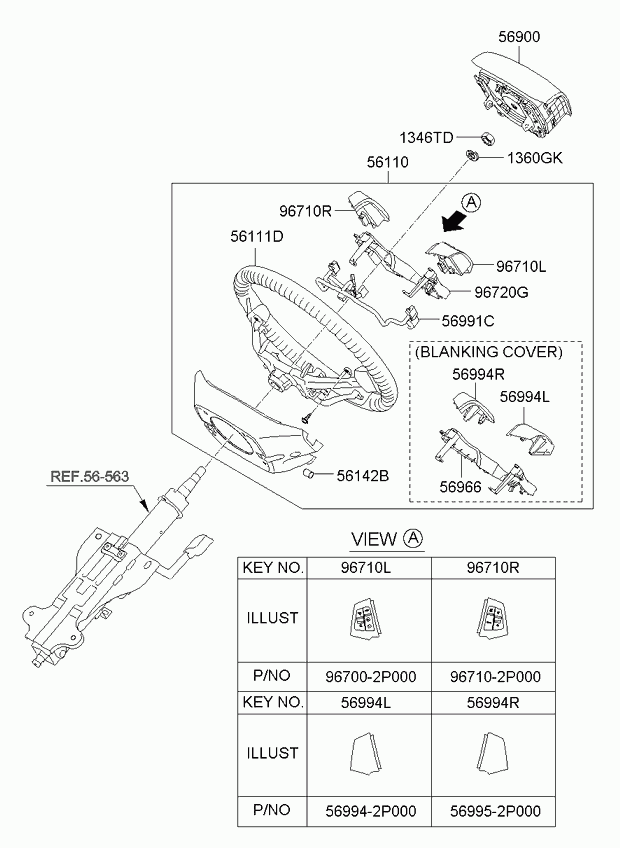 56900

1346TD

1360GK

56110

96710R

A

56111D

96710L

96720G

56991C

(BLANKING COVER)

56994R

56994L

56966

56142B

REF.56-563

VIEW A

| KEY NO. | 96710L | 96710R |
|---|---|---|
| ILLUST | | |
| P/NO | 96700-2P000 | 96710-2P000 |
| KEY NO. | 56994L | 56994R |
| ILLUST | | |
| P/NO | 56994-2P000 | 56995-2P000 |