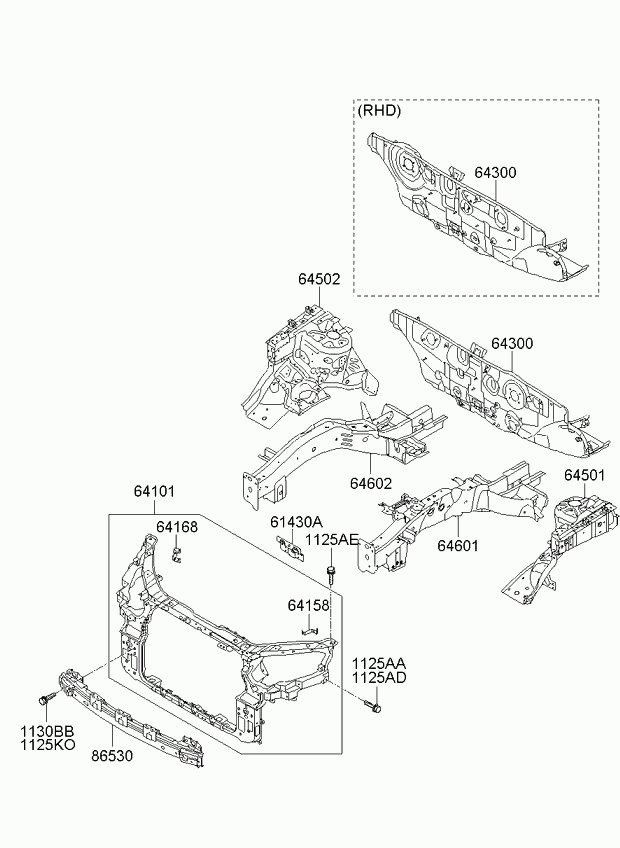 (RHD)
64300
64502
64300
64602
64501
64101
64168
61430A
1125AE
64601
64158
1125AA
1125AD
1130BB
1125KO
86530