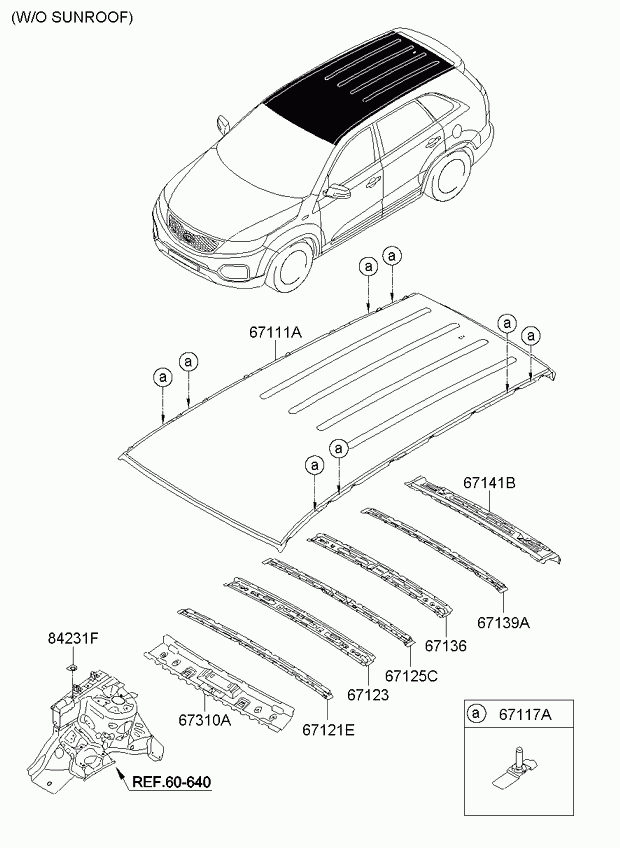 (W/O SUNROOF)

a
a
67111A
a
a
a
a
a
a
67141B
67139A
67136
67125C
67123
67121E
67310A
84231F
REF.60-640
a 67117A