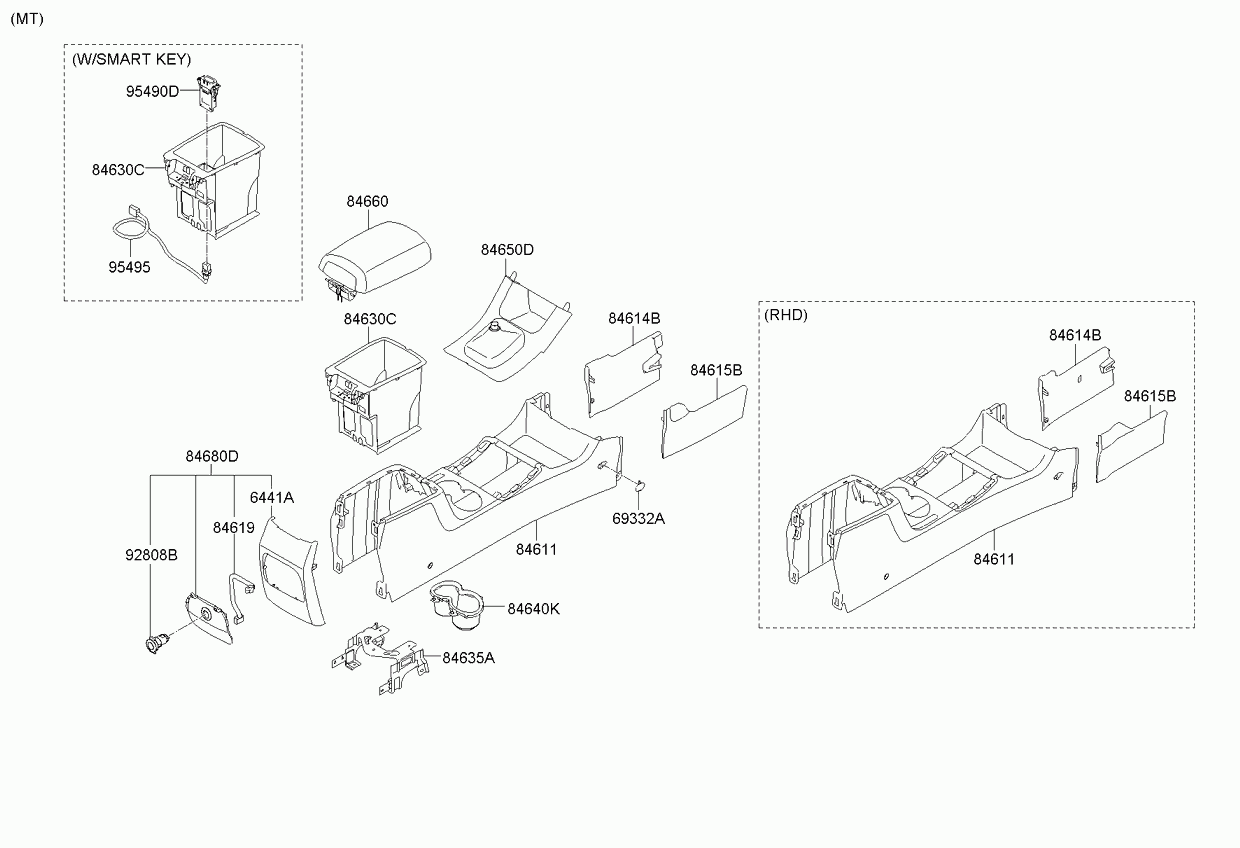 (MT)

(W/SMART KEY)
95490D
84630C
95495

84660
84650D
84630C
84614B
84615B
84680D
6441A
84619
92808B
69332A
84611
84640K
84635A

(RHD)
84614B
84615B
84611