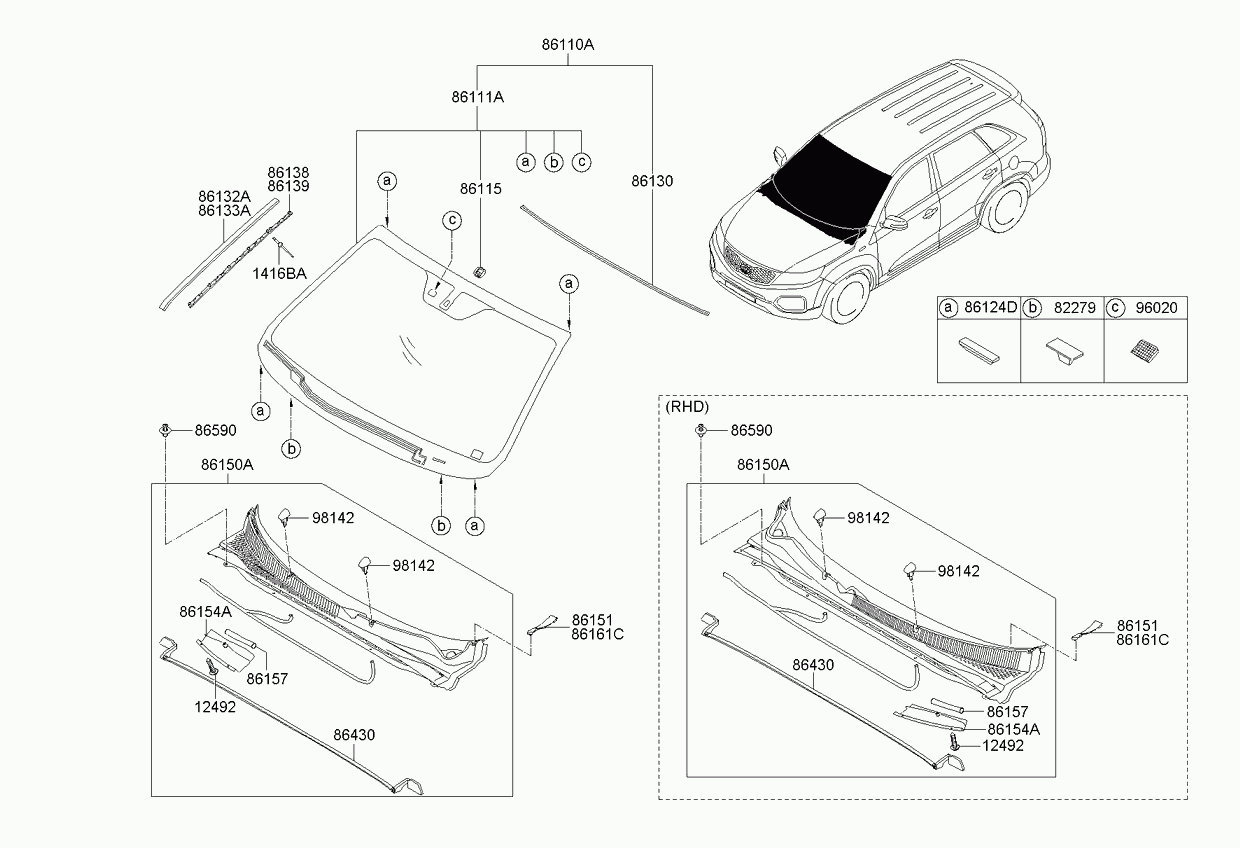 86110A

86111A

a b c

86115

86130

86138
86139

86132A
86133A

1416BA

a

c

a

a

b

b

a

| a 86124D | b 82279 | c 96020 |
|---|---|---|
| | | |

86590

86150A

98142

98142

86154A

86157

12492

86430

86151
86161C

(RHD)

86590

86150A

98142

98142

86430

86157

86154A

12492

86151
86161C