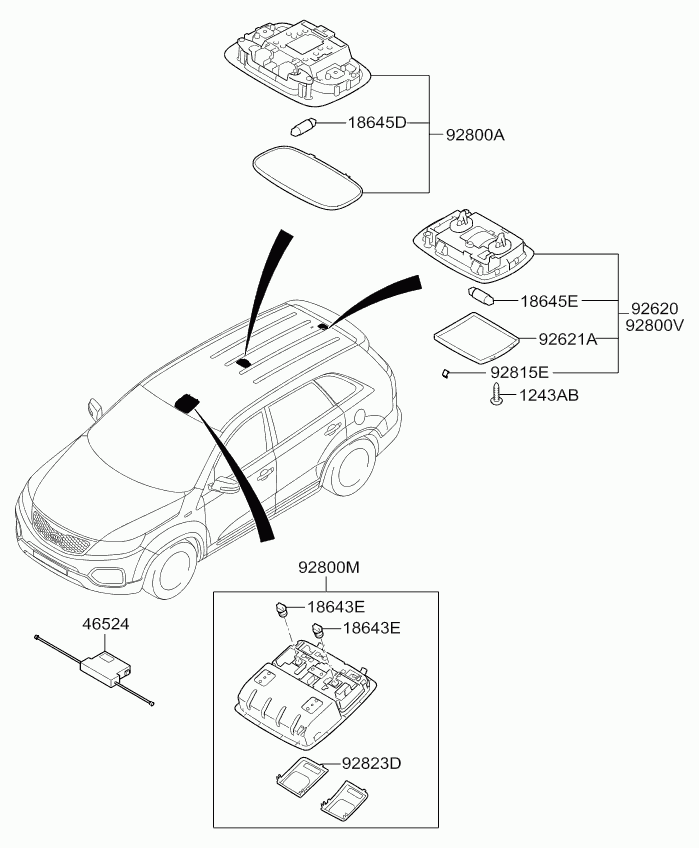 18645D
92800A
18645E
92620
92800V
92621A
92815E
1243AB
92800M
18643E
18643E
46524
92823D