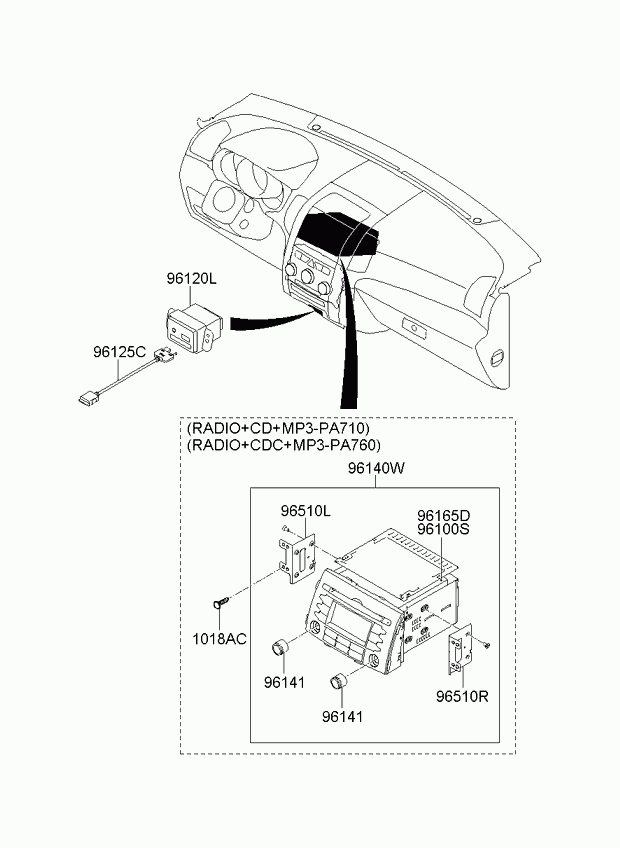 96120L

96125C

(RADIO+CD+MP3-PA710)
(RADIO+CDC+MP3-PA760)

96140W

96510L

96165D
96100S

1018AC

96141

96141

96510R