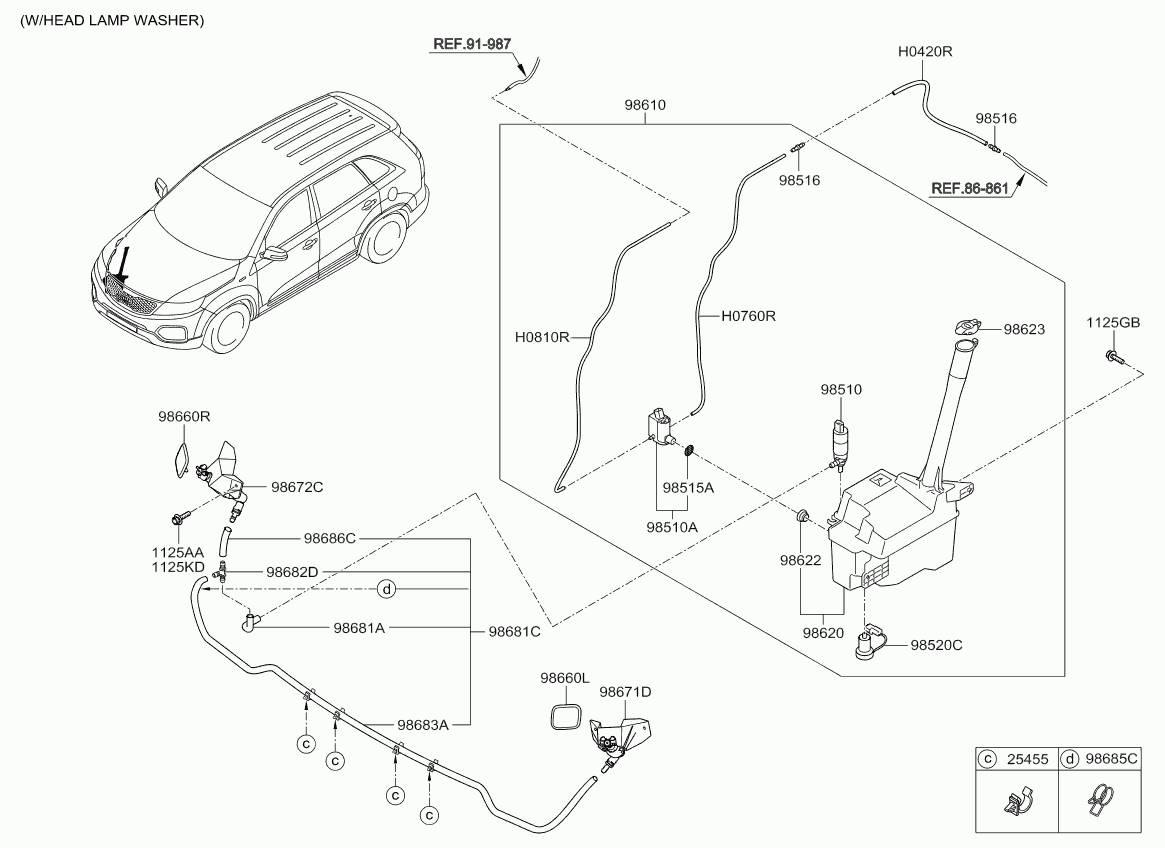 (W/HEAD LAMP WASHER)

REF.91-987

98610

H0420R

98516

98516

REF.86-861

H0810R

H0760R

98623

1125GB

98510

98660R

98672C

98515A

98510A

1125AA
1125KD

98686C

98682D

d

98681A

98681C

98622

98620

98520C

98660L

98671D

98683A

c

c

c

c

| c 25455 | d 98685C |
|---|---|
| | |