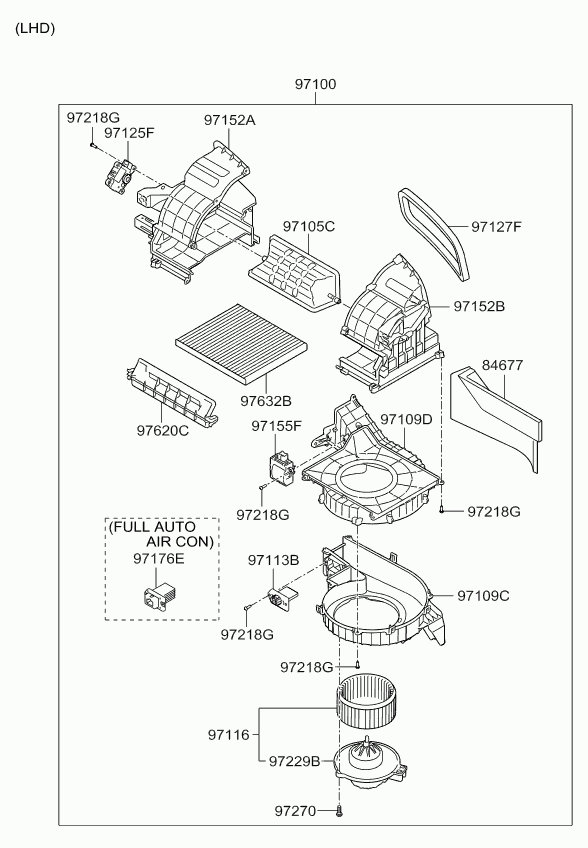 (LHD)

97100

97218G
97125F
97152A
97105C
97127F
97152B
84677
97632B
97620C
97155F
97109D
97218G
97218G
(FULL AUTO AIR CON)
97176E
97113B
97109C
97218G
97218G
97116
97229B
97270