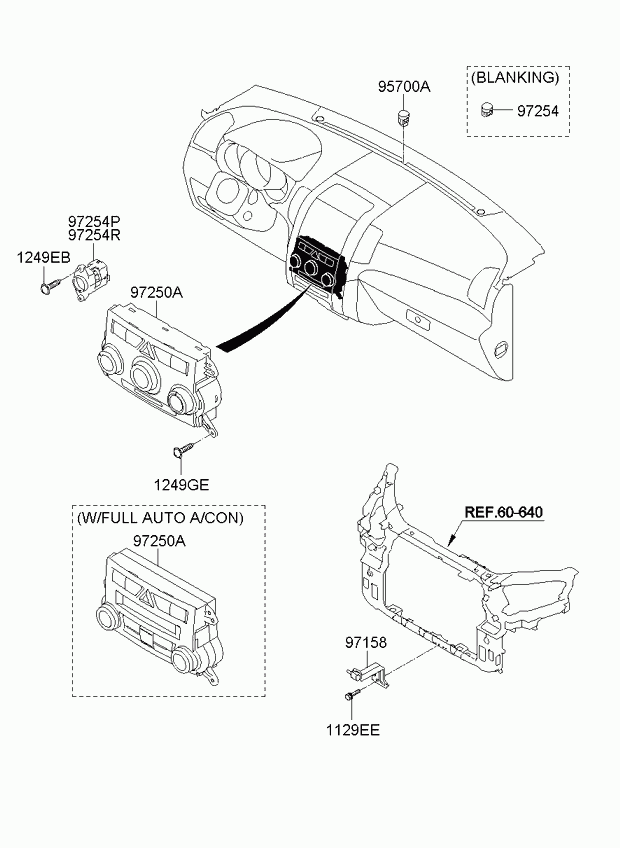 95700A

(BLANKING)
97254

97254P
97254R
1249EB

97250A

1249GE

(W/FULL AUTO A/CON)
97250A

REF.60-640

97158

1129EE