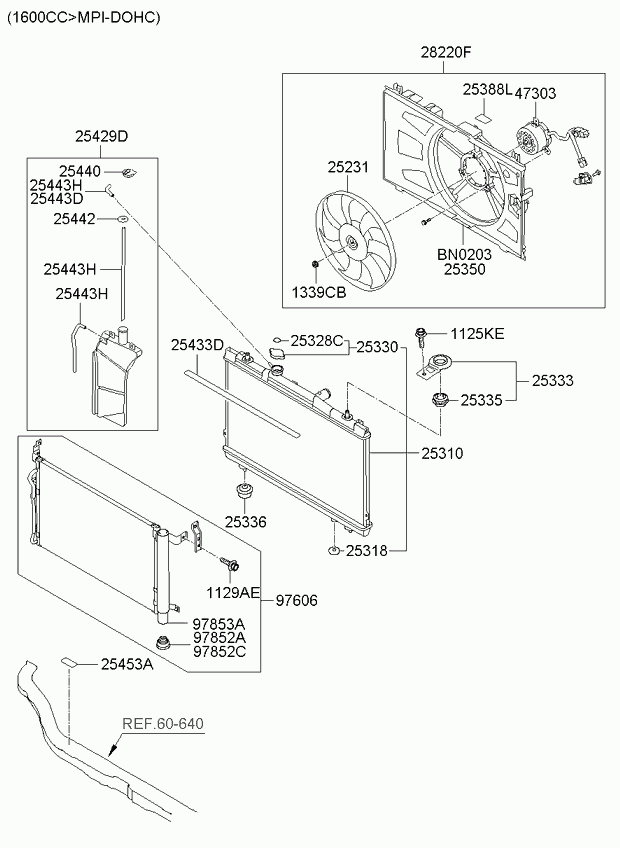 (1600CC>MPI-DOHC)

28220F
25388L
47303
25231
BN0203
25350
1339CB

25429D
25440
25443H
25443D
25442
25443H
25443H

25433D
25328C
25330
1125KE
25333
25335
25310
25336
25318

1129AE
97606
97853A
97852A
97852C
25453A
REF.60-640