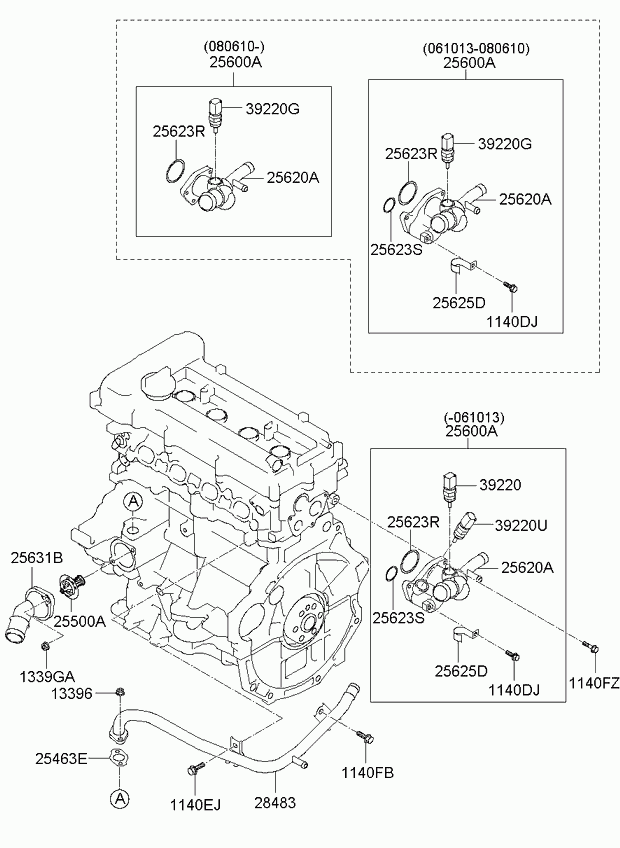 (080610-)
25600A
39220G
25623R
25620A

(061013-080610)
25600A
39220G
25623R
25620A
25623S
25625D
1140DJ

(-061013)
25600A
39220
25623R
39220U
25620A
25623S
25625D
1140DJ
1140FZ

A
25631B
25500A
1339GA
13396
25463E
A
1140EJ
28483
1140FB