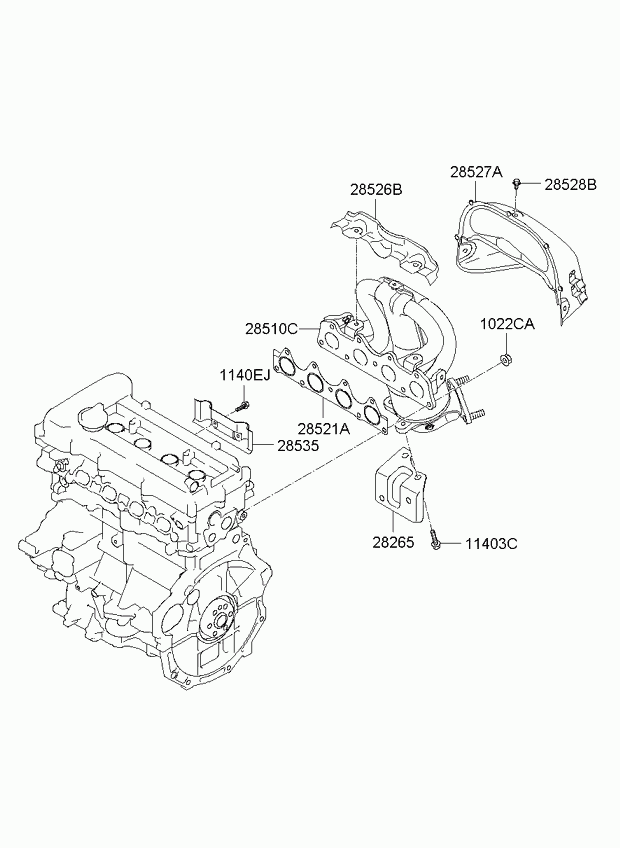 28527A
28528B
28526B
28510C
1022CA
1140EJ
28521A
28535
28265
11403C