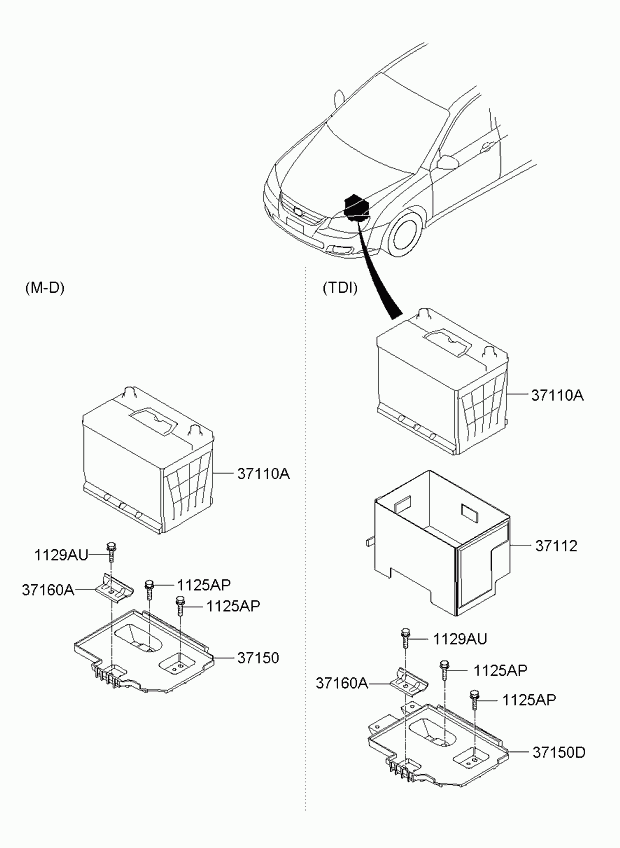 (M-D)

37110A

1129AU

37160A

1125AP

1125AP

37150

(TDI)

37110A

37112

1129AU

1125AP

37160A

1125AP

37150D