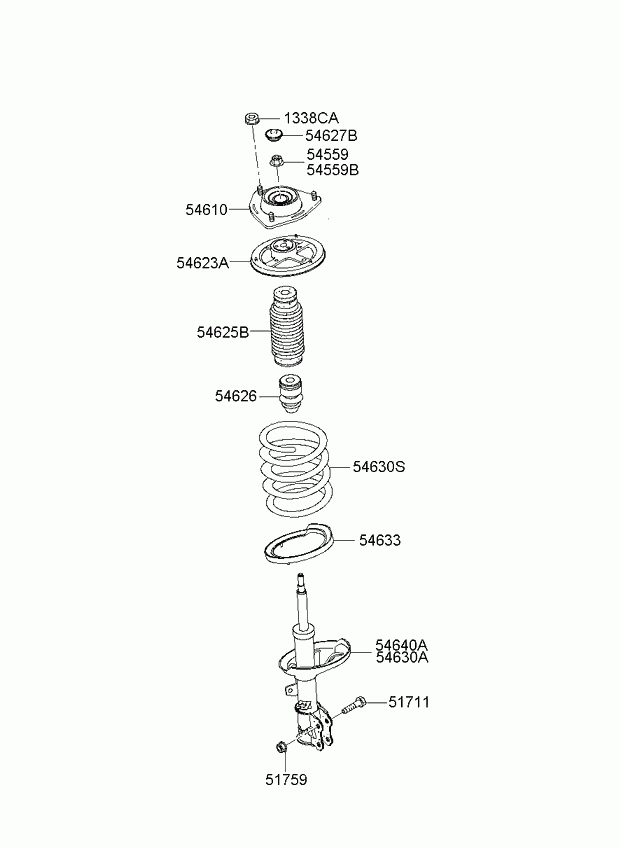 1338CA
54627B
54559
54559B
54610
54623A
54625B
54626
54630S
54633
54640A
54630A
51711
51759