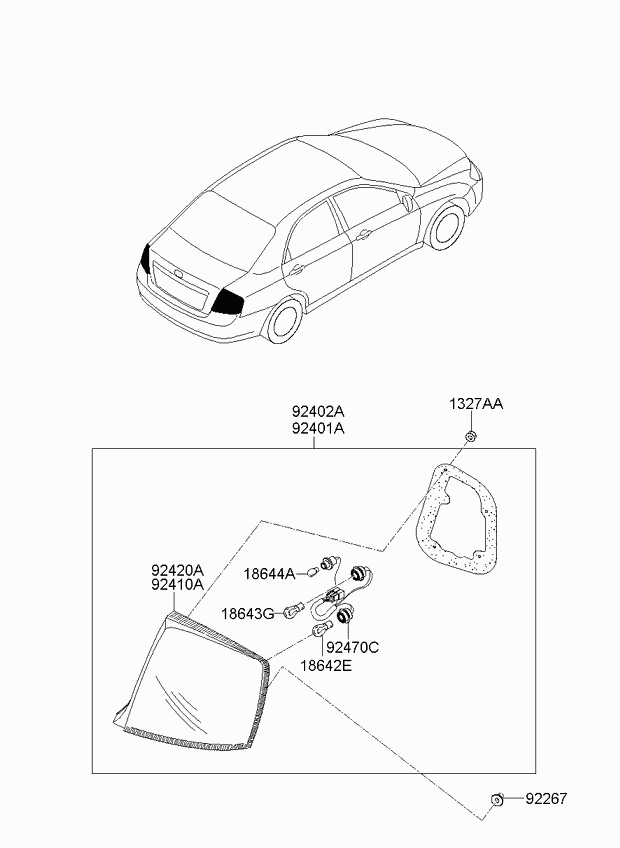 92402A
92401A

1327AA

92420A
92410A

18644A

18643G

92470C

18642E

92267