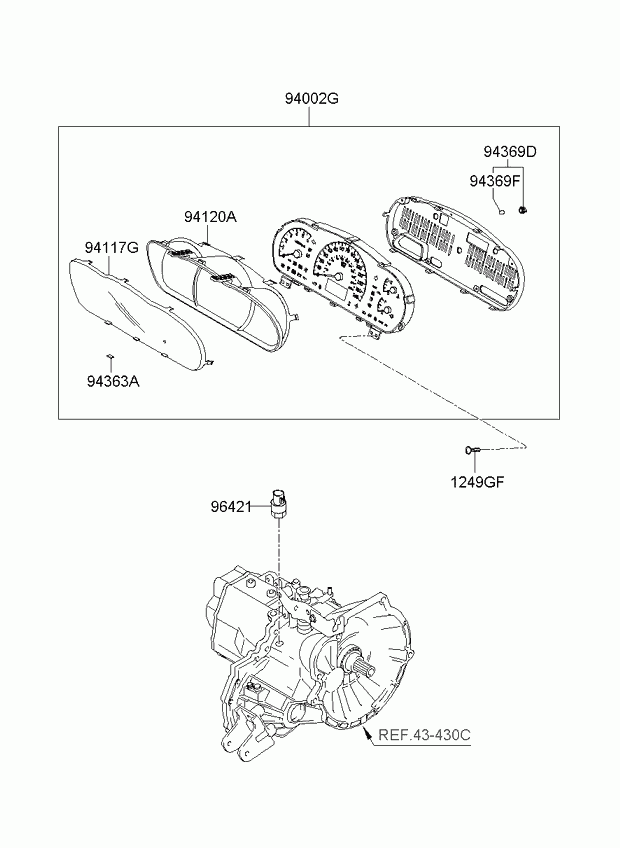 94002G

94369D

94369F

94120A

94117G

94363A

1249GF

96421

REF.43-430C