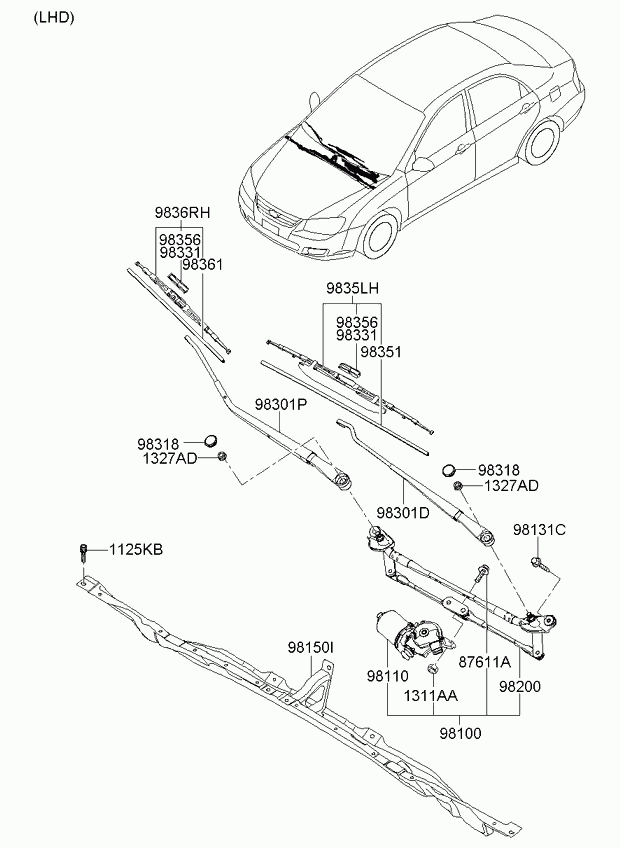 (LHD)

9836RH
98356
98331
98361

9835LH
98356
98331
98351

98301P
98318
1327AD

98318
1327AD
98301D

98131C

1125KB

98150I

98110
87611A
1311AA
98200
98100