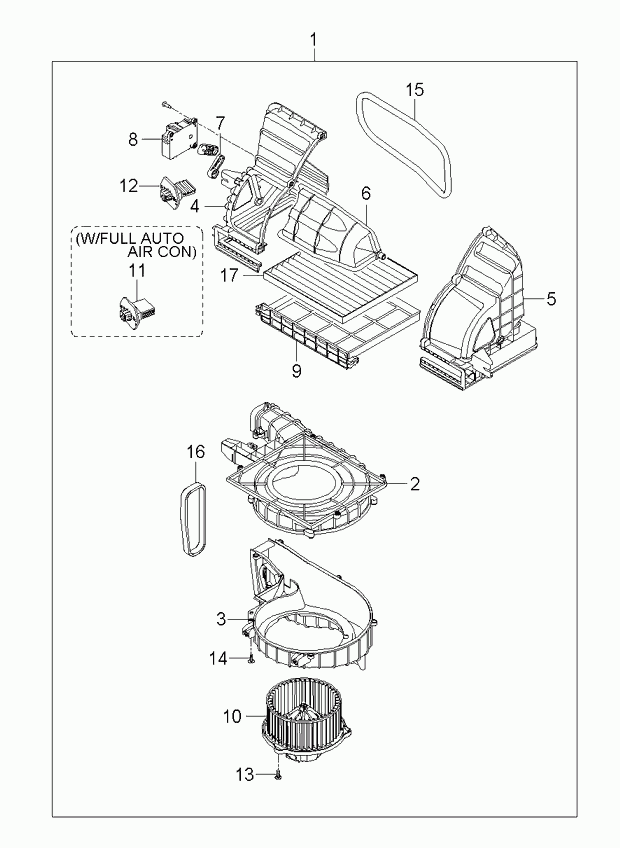 1
15
7
8
6
12
4
(W/FULL AUTO AIR CON)
11
17
5
9
16
2
3
14
10
13