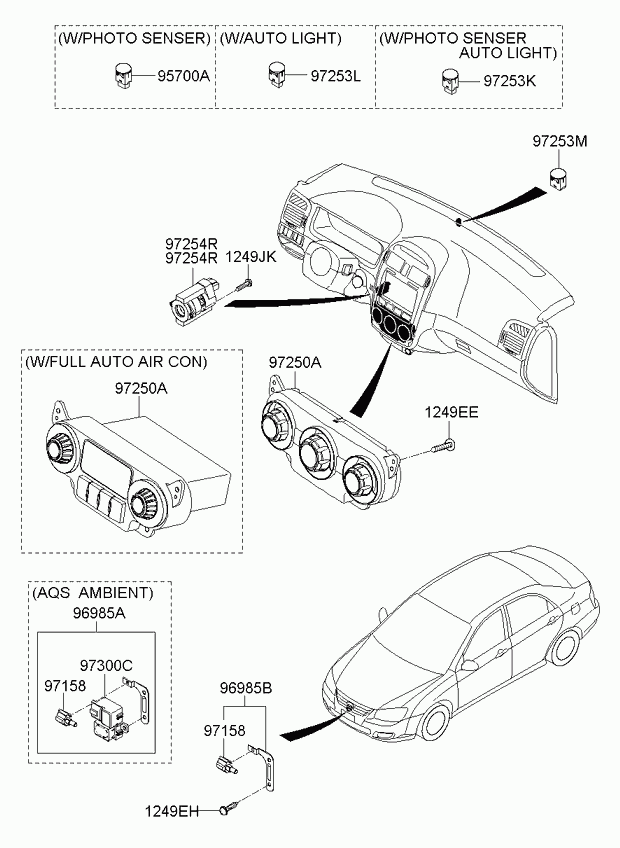 (W/PHOTO SENSER)
95700A
(W/AUTO LIGHT)
97253L
(W/PHOTO SENSER AUTO LIGHT)
97253K

97253M

97254R
97254R
1249JK

(W/FULL AUTO AIR CON)
97250A

97250A

1249EE

(AQS AMBIENT)
96985A
97300C
97158

96985B
97158

1249EH