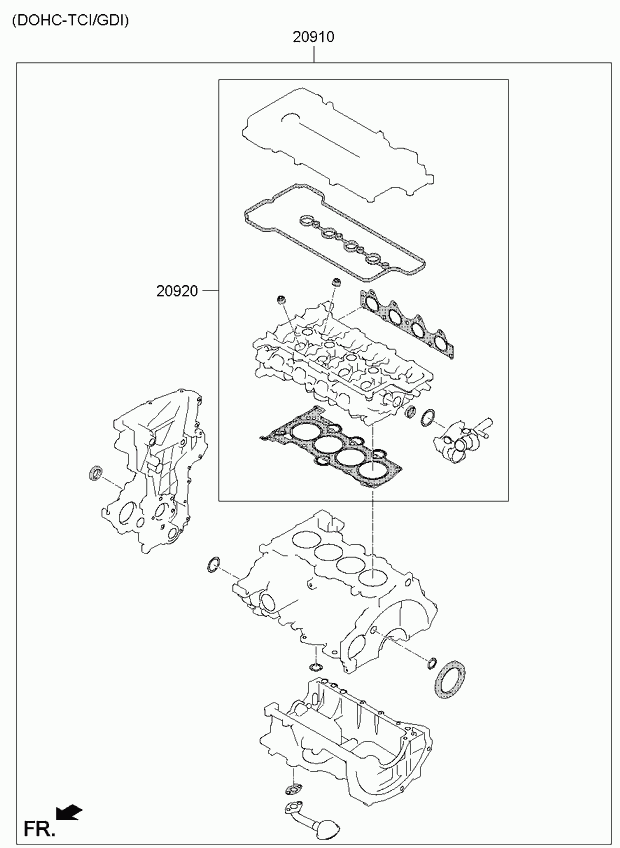 (DOHC-TCI/GDI)

20910

20920

FR.