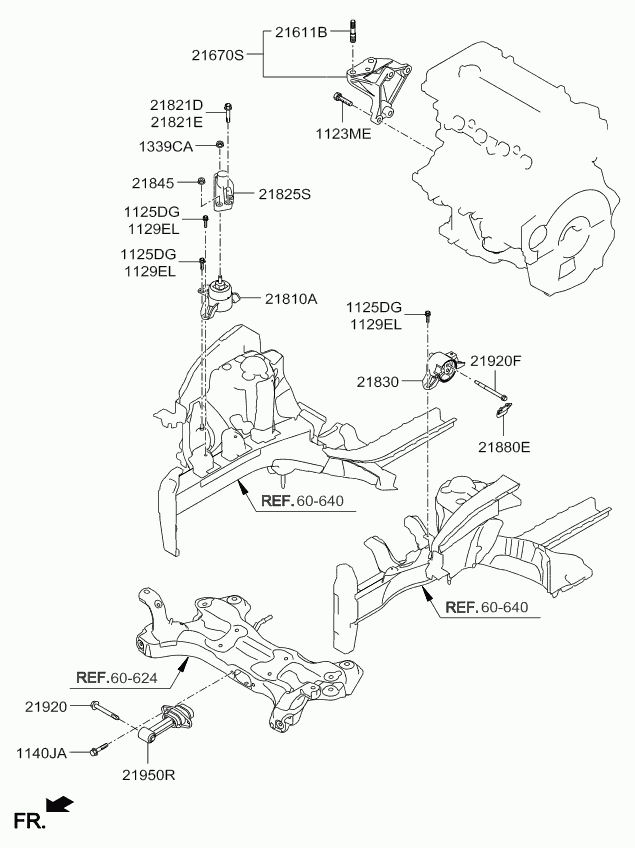 21611B
21670S
21821D
21821E
1123ME
1339CA
21845
21825S
1125DG
1129EL
1125DG
1129EL
21810A
1125DG
1129EL
21920F
21830
21880E
REF. 60-640
REF. 60-640
REF. 60-624
21920
1140JA
21950R
FR.