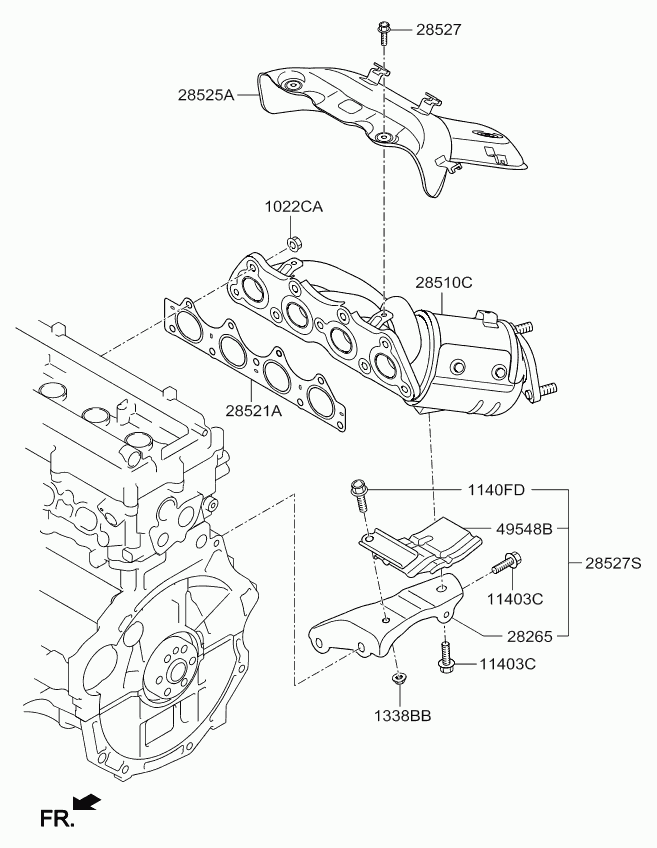 28527
28525A
1022CA
28510C
28521A
1140FD
49548B
28527S
11403C
28265
11403C
1338BB
FR.