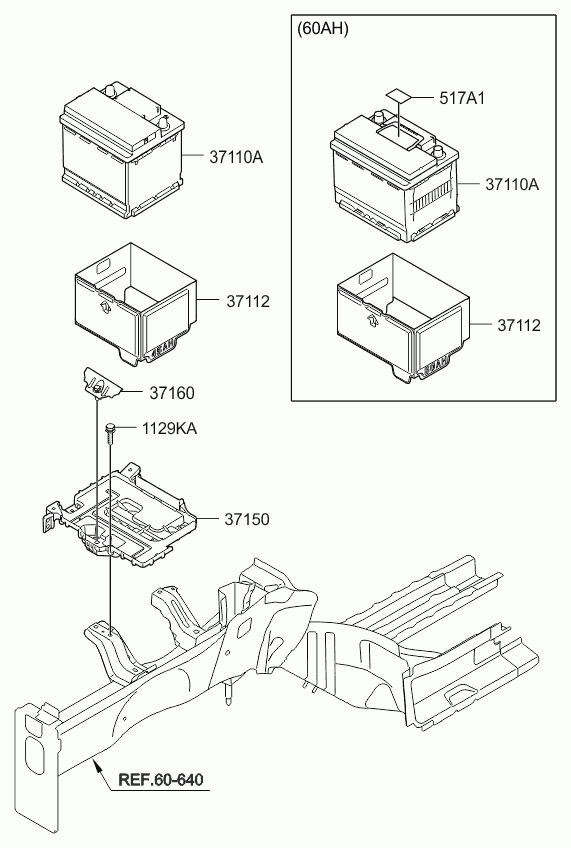 37110A

37112

37160

1129KA

37150

REF.60-640

(60AH)

517A1

37110A

37112