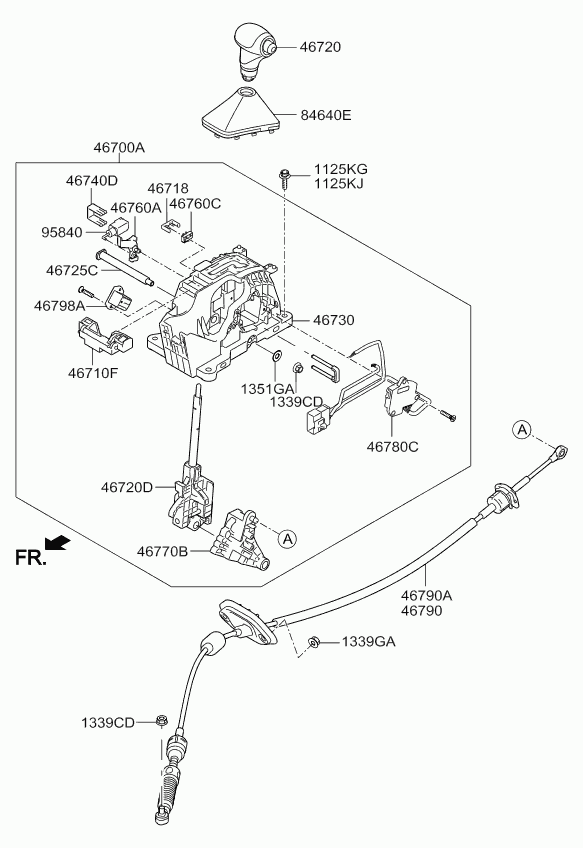 46720
84640E
46700A
1125KG
1125KJ
46740D
46718
46760A
46760C
95840
46725C
46798A
46730
46710F
1351GA
1339CD
46780C
A
46720D
46770B
A
FR.
46790A
46790
1339GA
1339CD