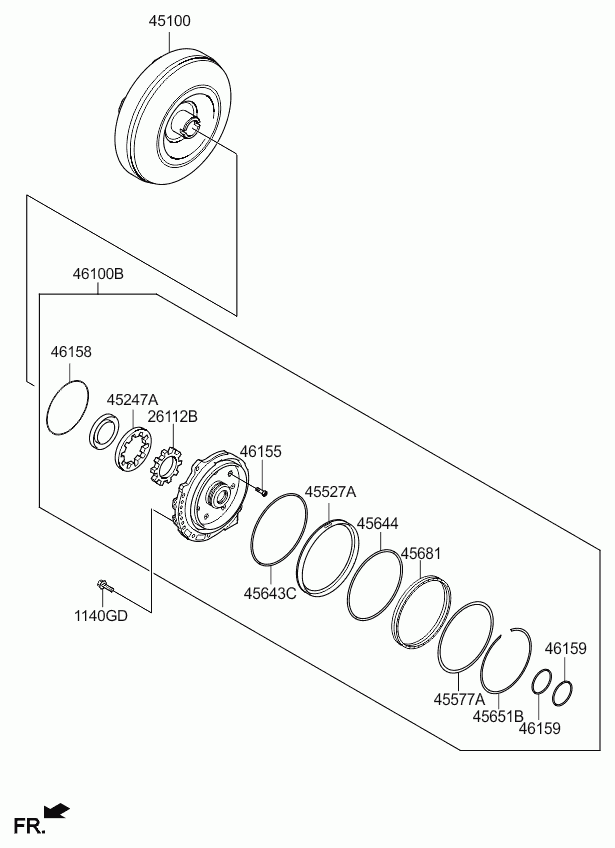 45100

46100B

46158

45247A

26112B

46155

45527A

45644

45681

45643C

1140GD

46159

45577A

45651B

46159

FR.