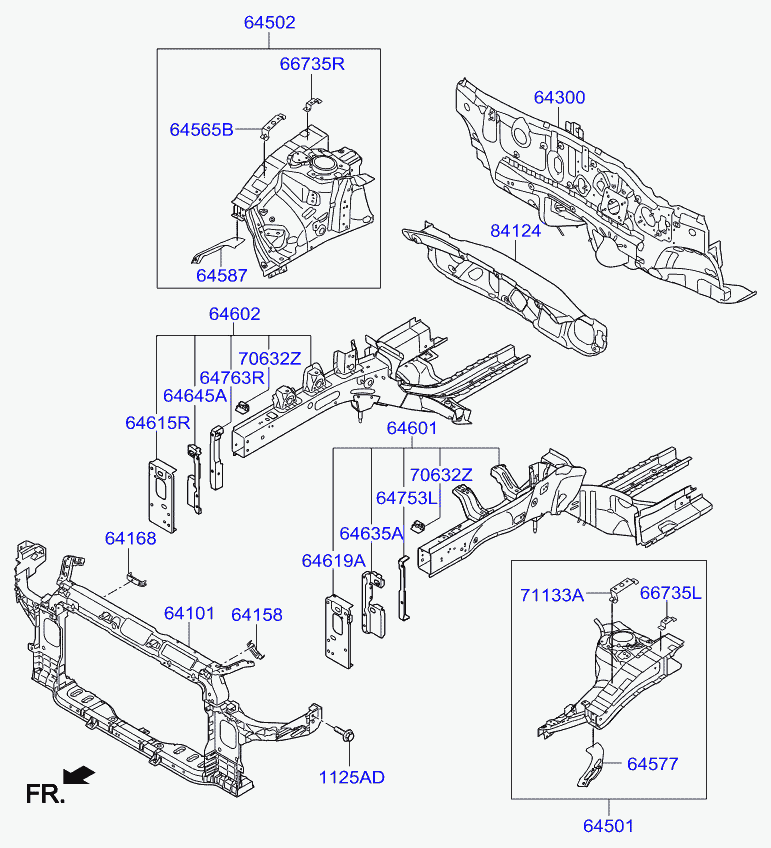 64502
66735R
64565B
64587
64300
84124
64602
70632Z
64763R
64645A
64615R
64601
70632Z
64753L
64635A
64619A
64168
64101
64158
1125AD
71133A
66735L
64577
64501
FR.