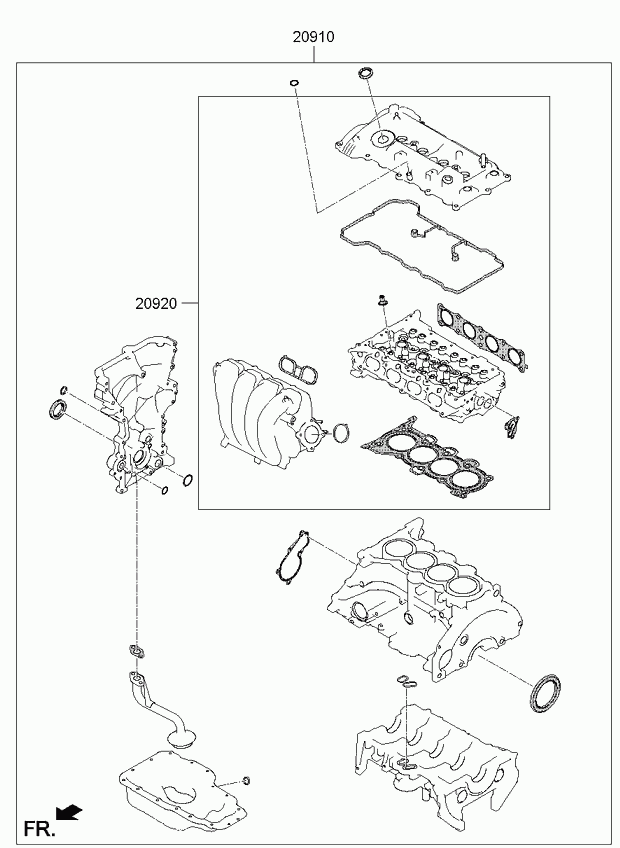 20910

20920

FR.