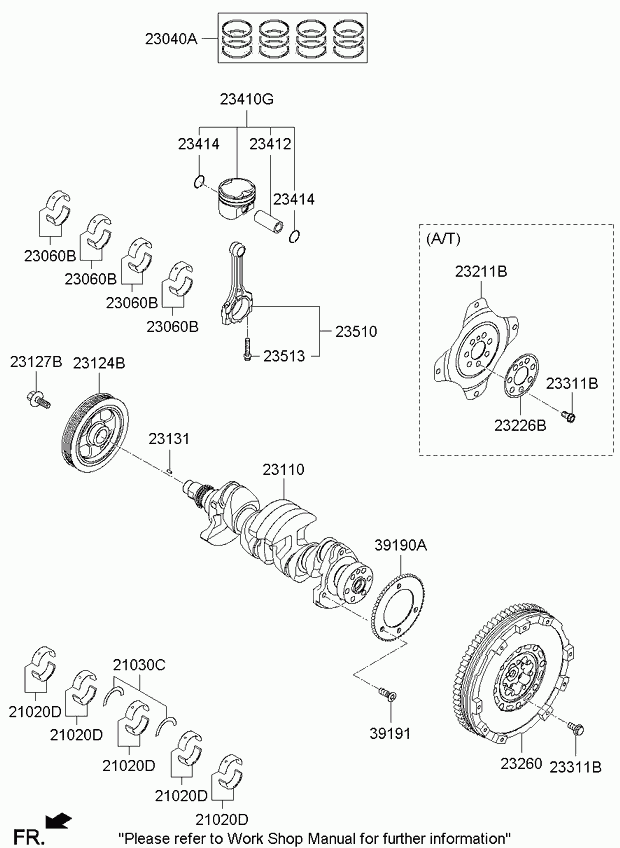 23040A

23410G

23414

23412

23414

23060B

23060B

23060B

23060B

23510

23513

(A/T)

23211B

23311B

23226B

23127B

23124B

23131

23110

39190A

21030C

21020D

21020D

21020D

21020D

21020D

39191

23260

23311B

FR.

"Please refer to Work Shop Manual for further information"