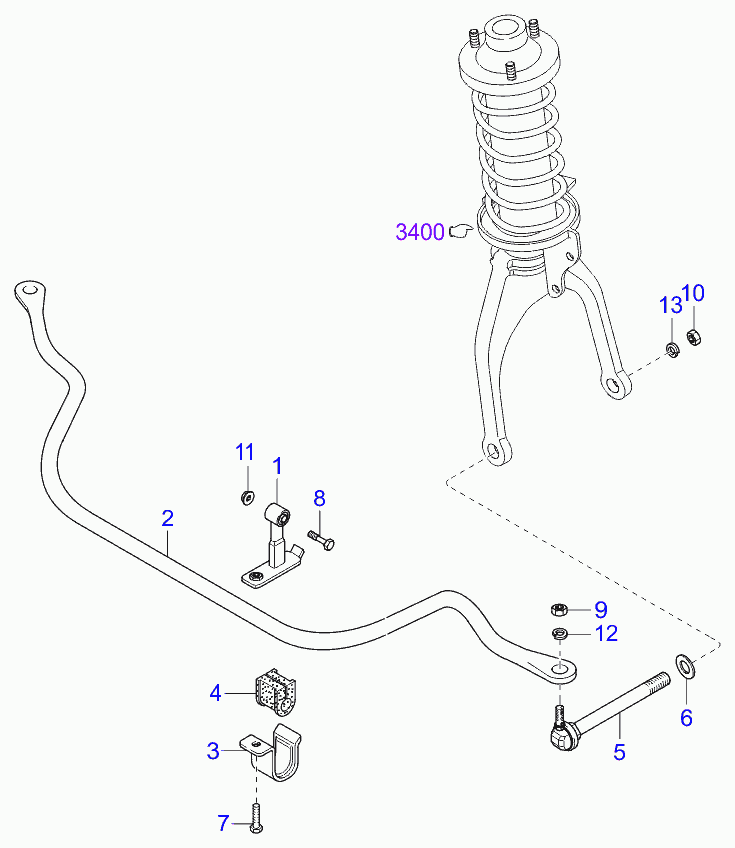 3400
13
10
11
1
8
2
9
12
4
6
3
5
7