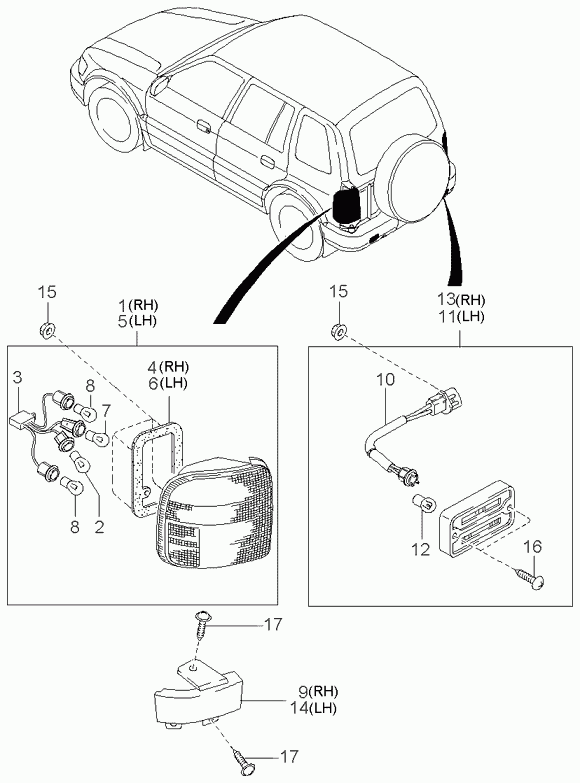 15
1(RH)
5(LH)
15
13(RH)
11(LH)
4(RH)
6(LH)
3
8
7
8
2
10
12
16
17
9(RH)
14(LH)
17