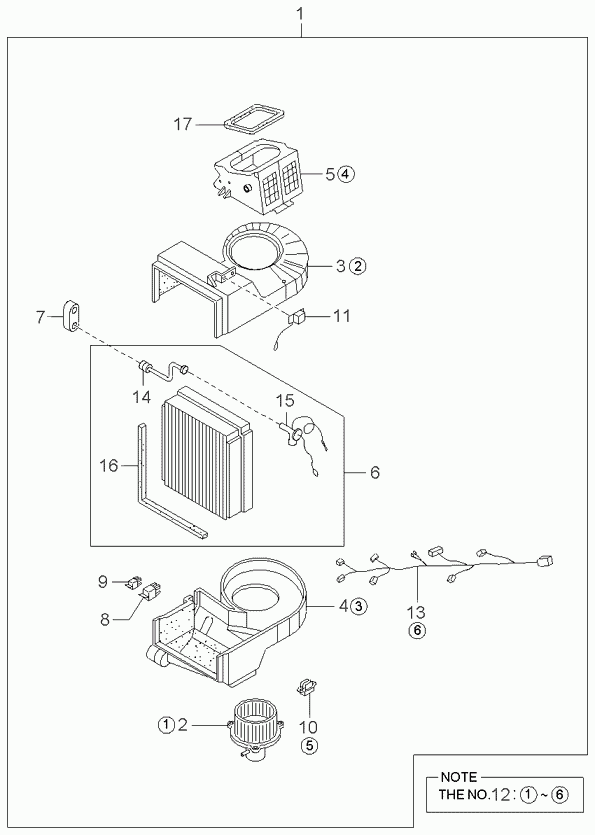 1

17

5 ④

3 ②

7

11

14

15

16

6

9

8

4 ③

13
⑥

① 2

10
⑤

NOTE
THE NO.12 : ① ~ ⑥