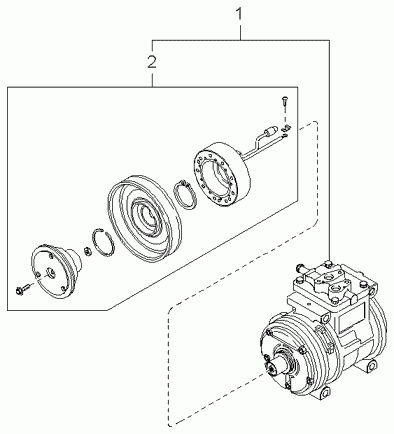 1

2