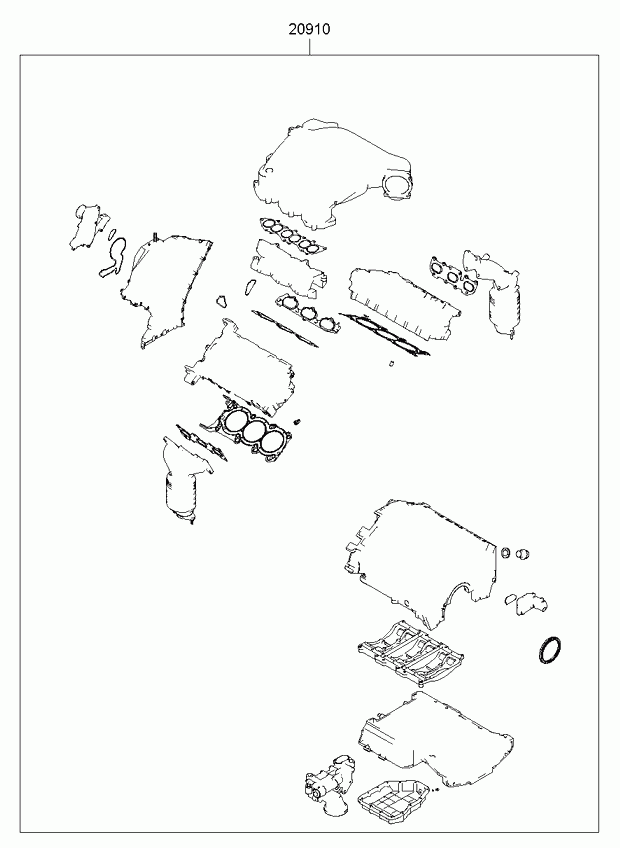 20910