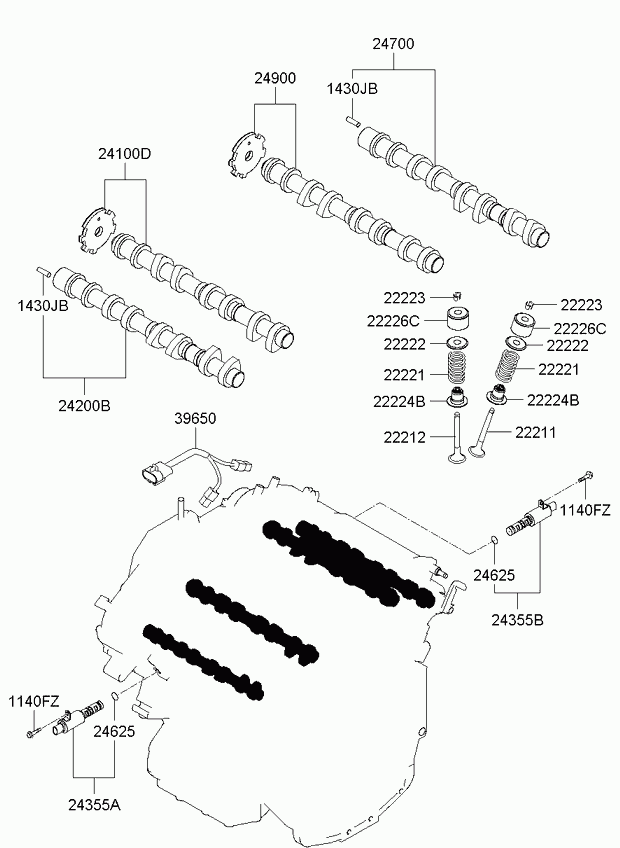 24700
1430JB
24900
24100D
1430JB
24200B
22223
22226C
22222
22221
22224B
22212
22223
22226C
22222
22221
22224B
22211
39650
1140FZ
24625
24355B
1140FZ
24625
24355A