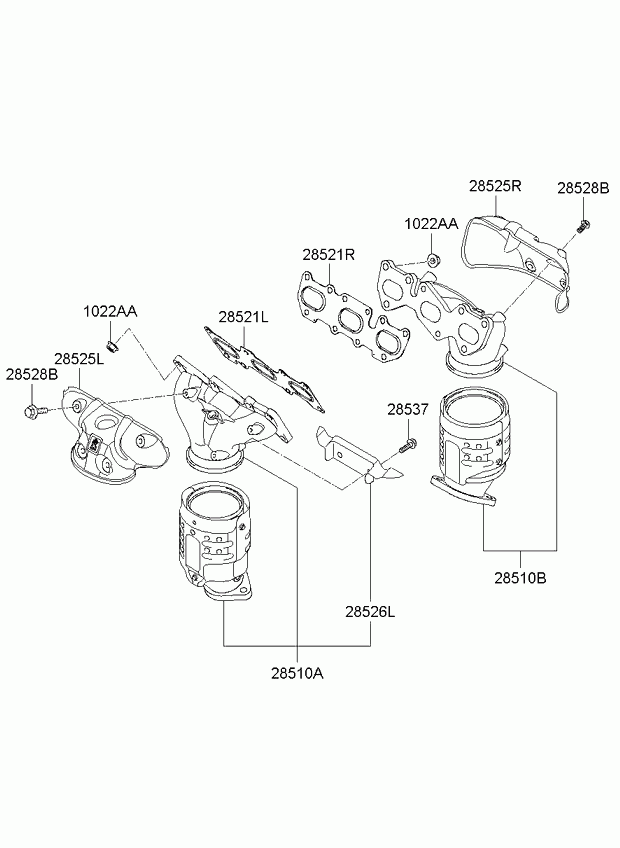 28525R
28528B
1022AA
28521R
1022AA
28521L
28525L
28528B
28537
28510B
28526L
28510A