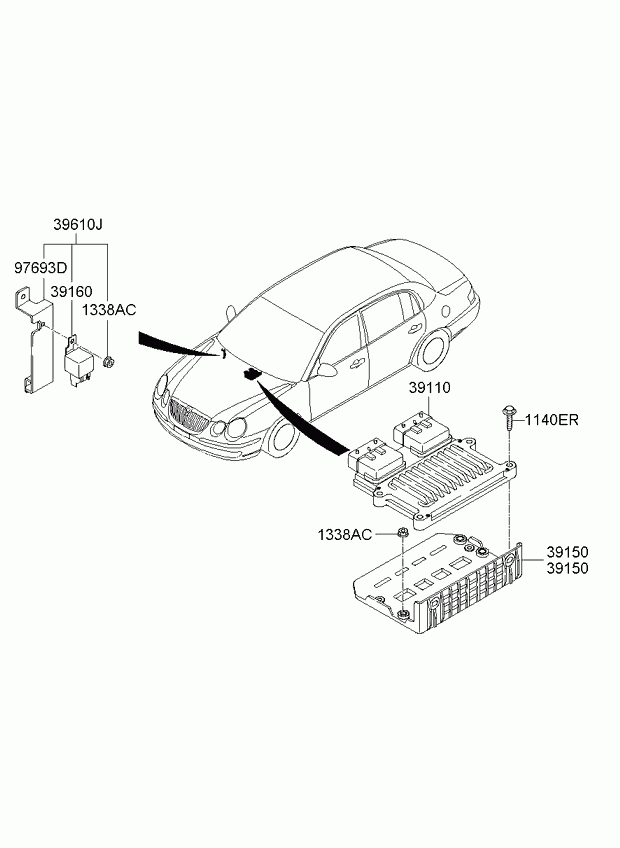 39610J
97693D
39160
1338AC
39110
1140ER
1338AC
39150
39150