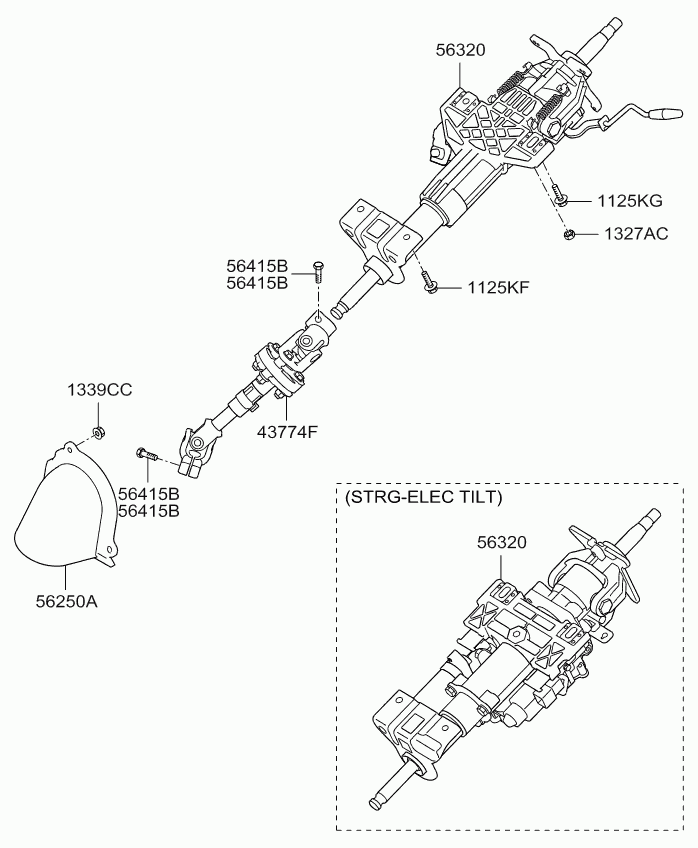 56320

1125KG

1327AC

56415B
56415B

1125KF

1339CC

43774F

56415B
56415B

56250A

(STRG-ELEC TILT)

56320