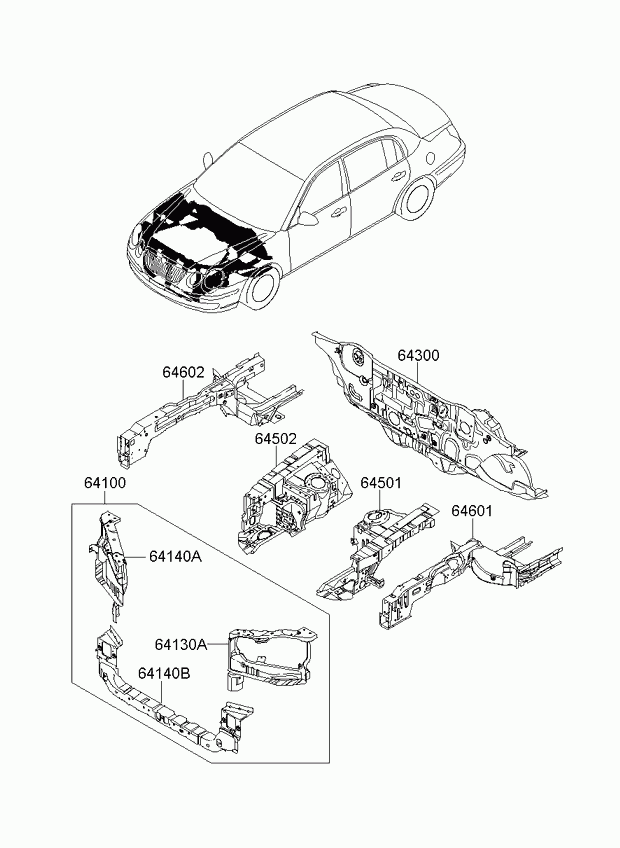 64602
64300
64502
64100
64501
64601
64140A
64130A
64140B