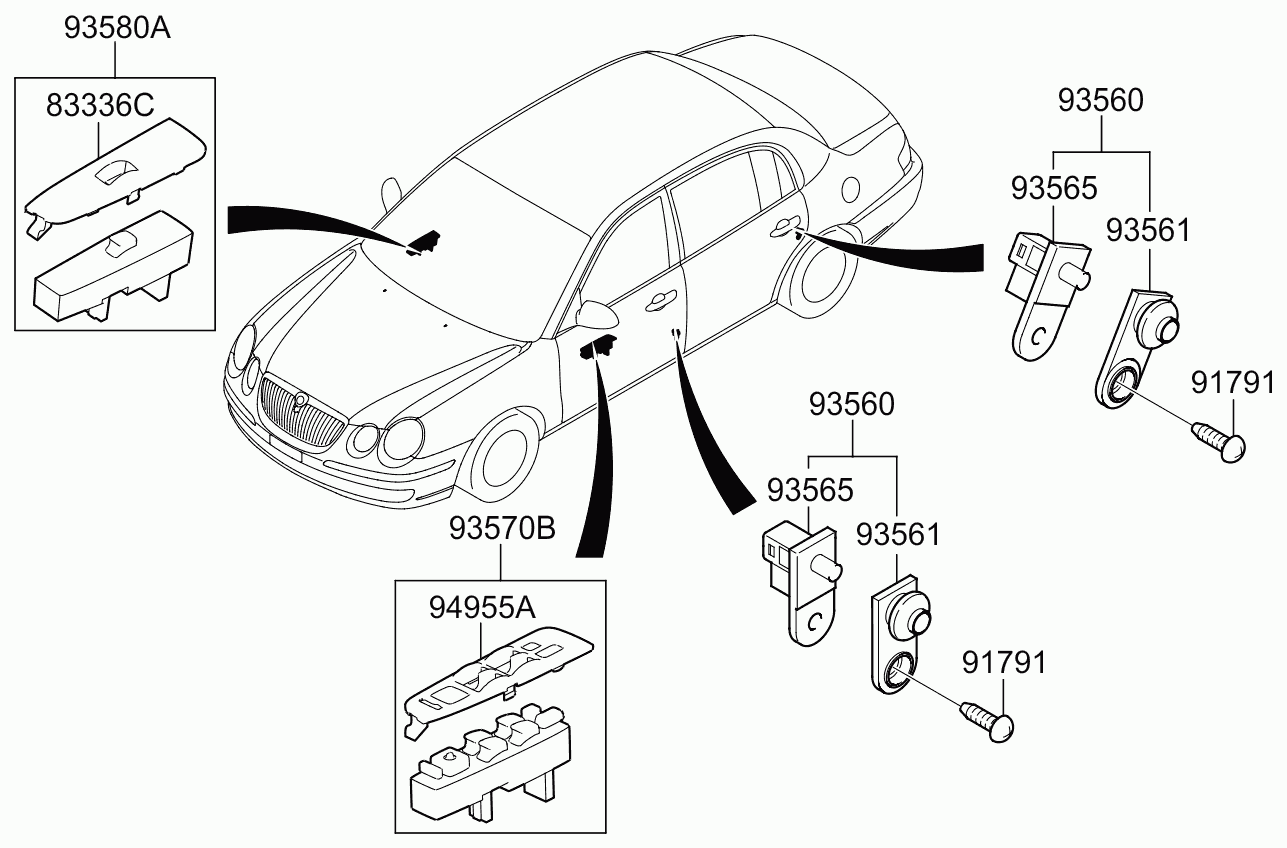 93580A
83336C

93560
93565
93561
91791

93560
93565
93561
91791

93570B
94955A