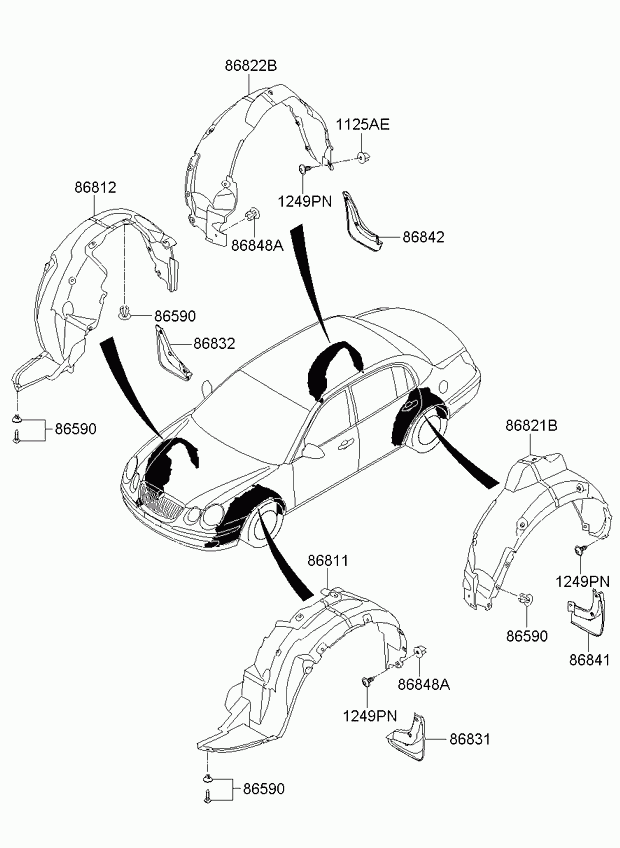 86822B
1125AE
1249PN
86848A
86842
86812
86590
86832
86590
86821B
1249PN
86590
86841
86811
86848A
1249PN
86831
86590