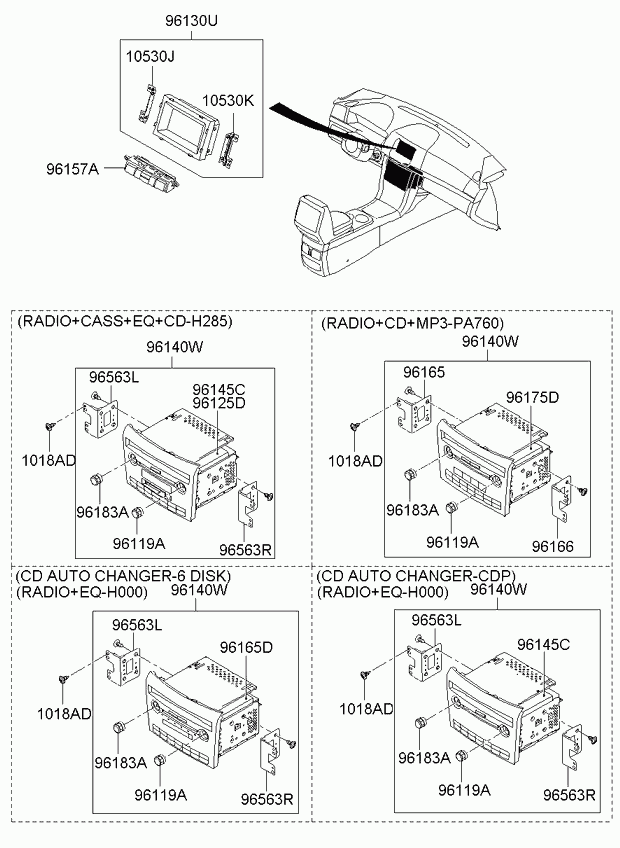 96130U
10530J
10530K
96157A

(RADIO+CASS+EQ+CD-H285)
96140W
96563L
96145C
96125D
1018AD
96183A
96119A
96563R

(RADIO+CD+MP3-PA760)
96140W
96165
96175D
1018AD
96183A
96119A
96166

(CD AUTO CHANGER-6 DISK)
(RADIO+EQ-H000)
96140W
96563L
96165D
1018AD
96183A
96119A
96563R

(CD AUTO CHANGER-CDP)
(RADIO+EQ-H000)
96140W
96563L
96145C
1018AD
96183A
96119A
96563R