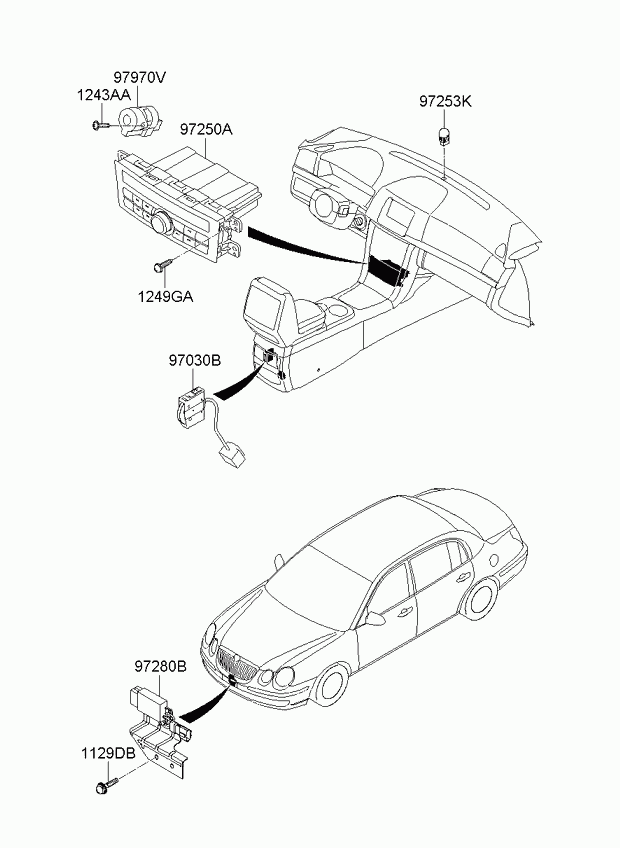 97970V
1243AA
97250A
97253K
1249GA
97030B
97280B
1129DB