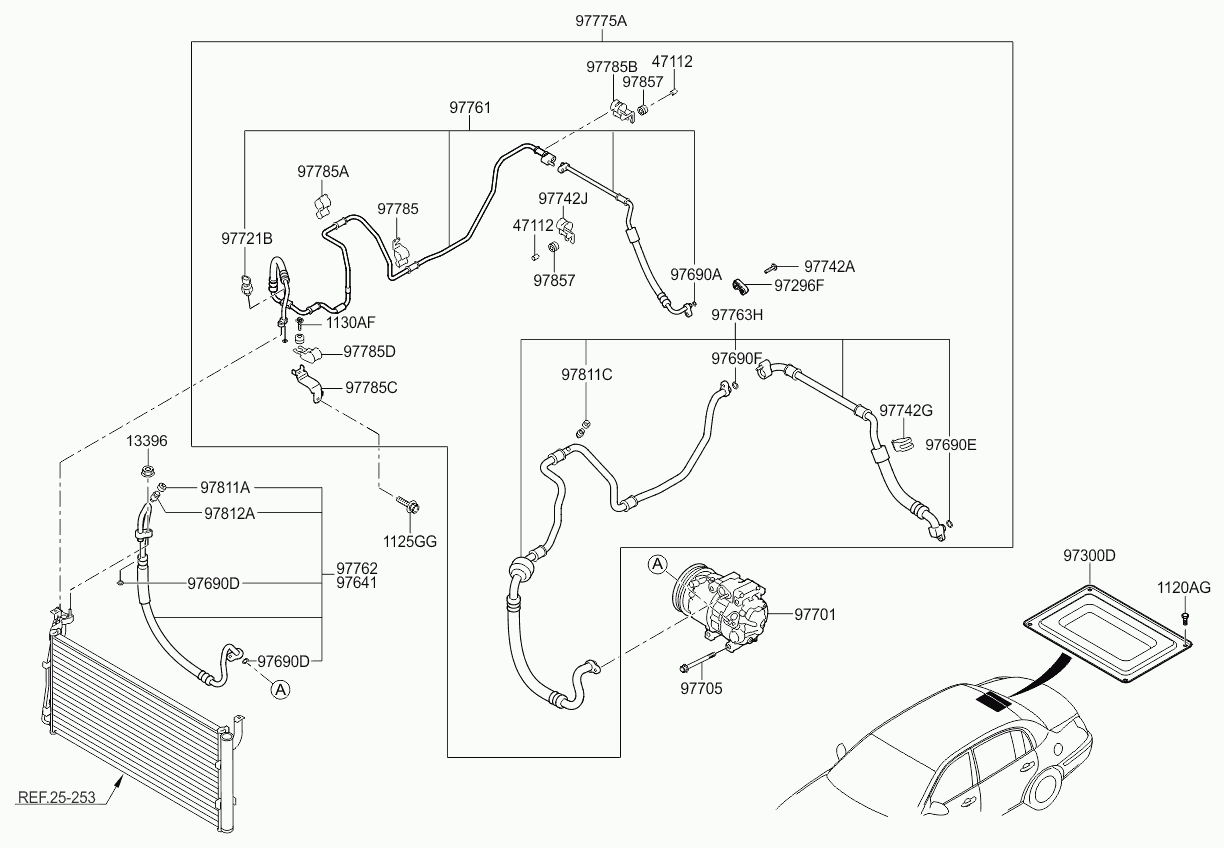 97775A

97785B
47112
97857
97761
97785A
97785
97742J
47112
97857
97721B
97690A
97742A
97296F
1130AF
97785D
97785C
97763H
97690F
97811C
97742G
97690E
13396
97811A
97812A
1125GG
97762
97641
97690D
97690D
A
A
97701
97705
97300D
1120AG
REF.25-253